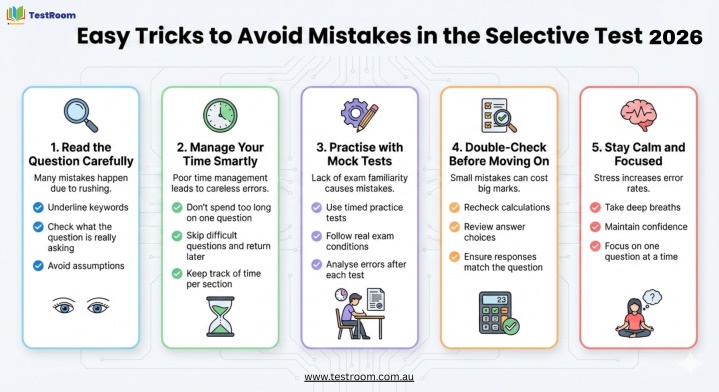 TestRoom

Easy Tricks to Avoid Mistakes in the Selective Test 2026

1. Read the Question Carefully

Many mistakes happen due to rushing.

Underline keywords

Check what the question is really asking

Avoid assumptions

2. Manage Your Time Smartly

Poor time management leads to careless errors.

Don't spend too long on one question

Skip difficult questions and return later

Keep track of time per section

3. Practise with Mock Tests

Lack of exam familiarity causes mistakes.

Use timed practice tests

Follow real exam conditions

Analyse errors after each test

4. Double-Check Before Moving On

Small mistakes can cost big marks.

Recheck calculations

Review answer choices

Ensure responses match the question

23

5. Stay Calm and Focused

Stress increases error rates.

Take deep breaths

Maintain confidence

Focus on one question at a time

?

www.testroom.com.au