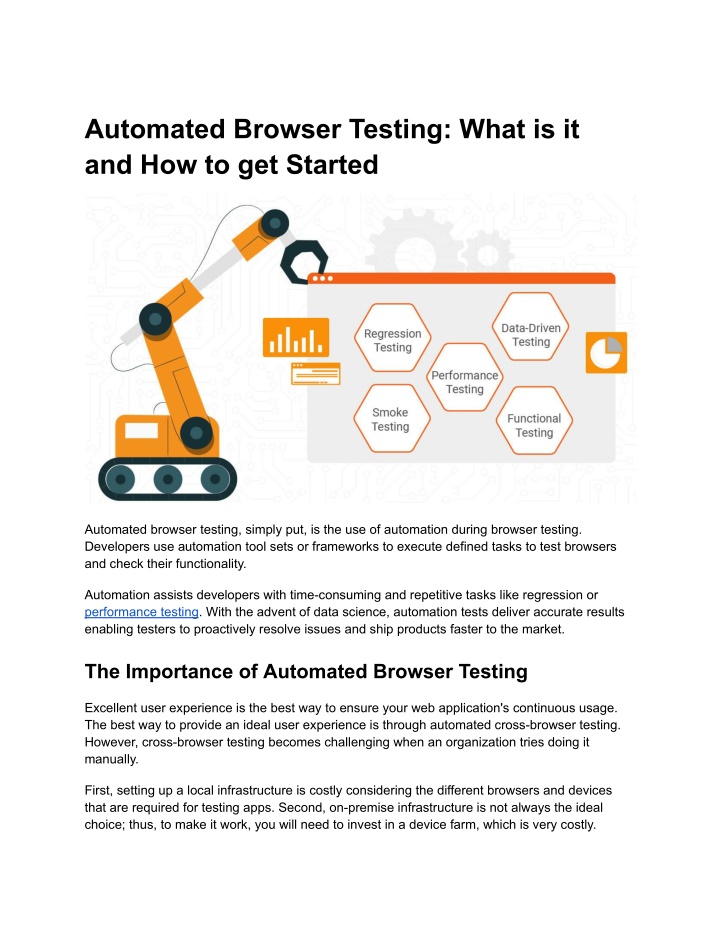 Automated Browser Testing: What is it and How to get Started

Regression Testing
Data-Driven Testing
Performance Testing
Smoke Testing
Functional Testing

Automated browser testing, simply put, is the use of automation during browser testing. Developers use automation tool sets or frameworks to execute defined tasks to test browsers and check their functionality.

Automation assists developers with time-consuming and repetitive tasks like regression or performance testing. With the advent of data science, automation tests deliver accurate results enabling testers to proactively resolve issues and ship products faster to the market.

The Importance of Automated Browser Testing

Excellent user experience is the best way to ensure your web application's continuous usage. The best way to provide an ideal user experience is through automated cross-browser testing. However, cross-browser testing becomes challenging when an organization tries doing it manually.

First, setting up a local infrastructure is costly considering the different browsers and devices that are required for testing apps. Second, on-premise infrastructure is not always the ideal choice; thus, to make it work, you will need to invest in a device farm, which is very costly.